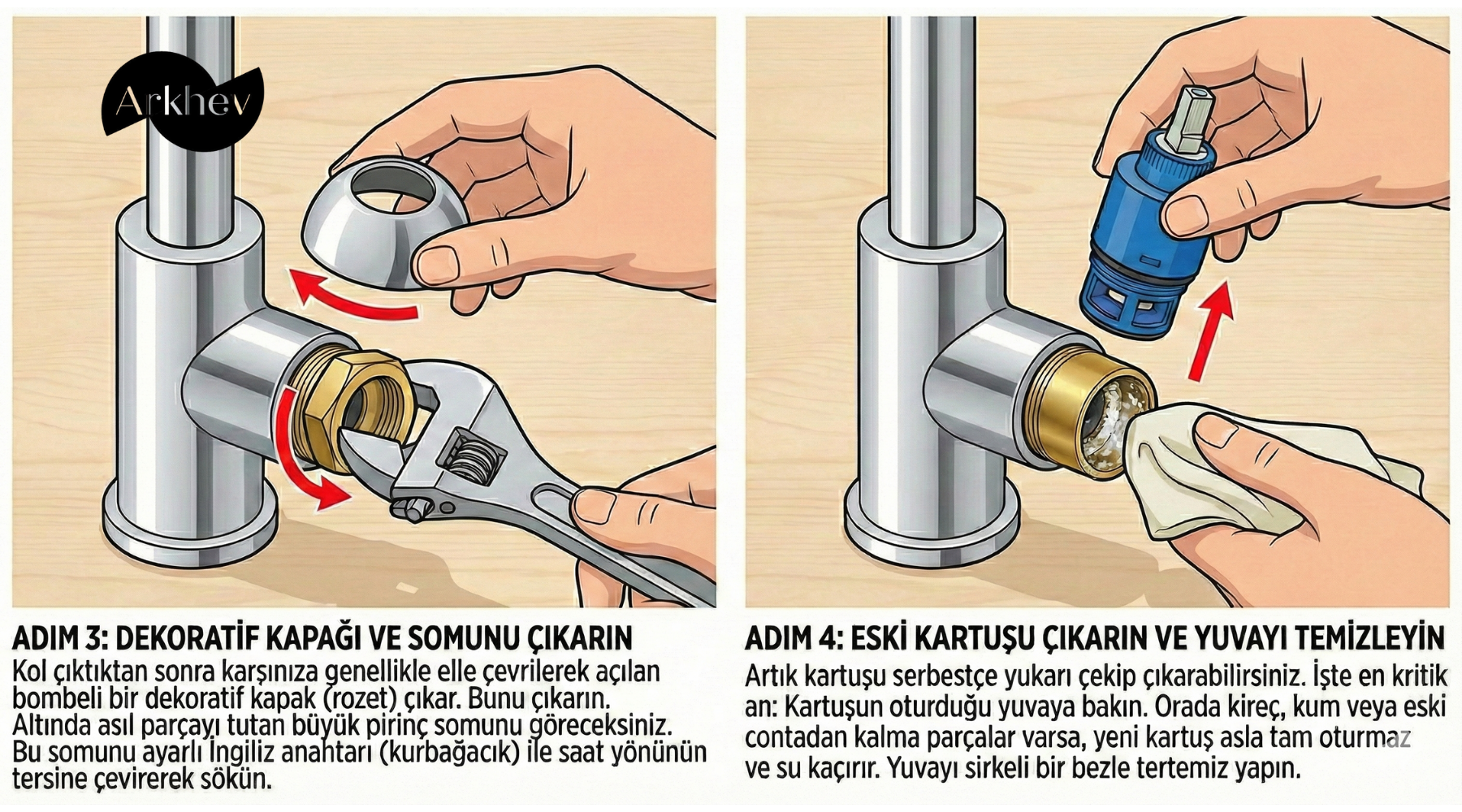 Arkhev

ADIM 3: DEKORATİF KAPAĞI VE SOMUNU ÇIKARIN
Kol çıktıktan sonra karşınıza genellikle elle çevrilerek açılan bombeli bir dekoratif kapak (rozet) çıkar. Bunu çıkarın. Altında asıl parçayı tutan büyük pirinç somunu göreceksiniz. Bu somunu ayarlı İngiliz anahtarı (kurbağacık) ile saat yönünün tersine çevirerek sökün.

ADIM 4: ESKİ KARTUŞU ÇIKARIN VE YUVAYI TEMİZLEYİN
Artık kartuşu serbestçe yukarı çekip çıkarabilirsiniz. İşte en kritik an: Kartuşun oturduğu yuvaya bakın. Orada kireç, kum veya eski contadan kalma parçalar varsa, yeni kartuş asla tam oturmaz ve su kaçırır. Yuvayı sirkeli bir bezle tertemiz yapın.