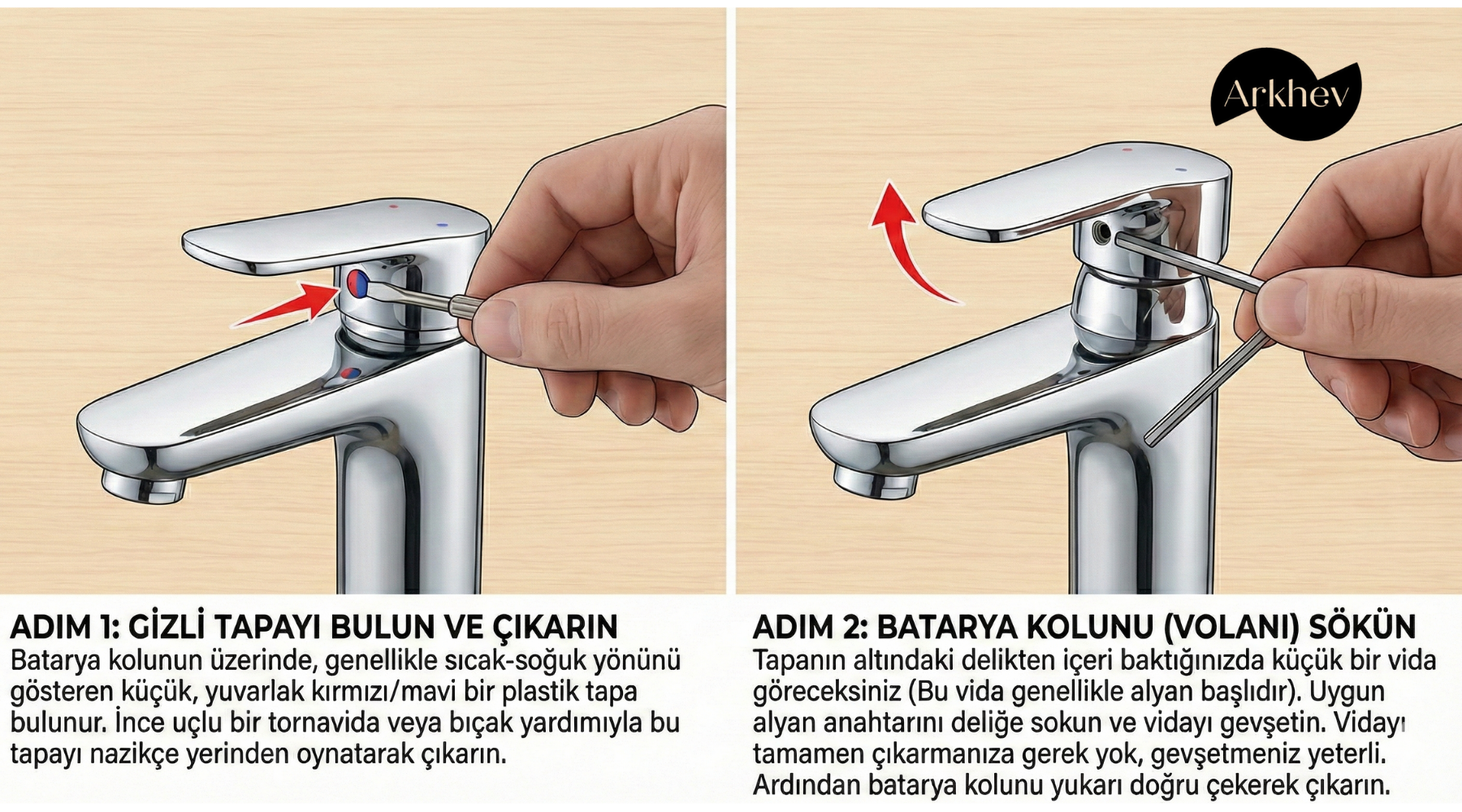 Arkhev

ADIM 1: GİZLİ TAPAYI BULUN VE ÇIKARIN
Batarya kolunun üzerinde, genellikle sıcak-soğuk yönünü gösteren küçük, yuvarlak kırmızı/mavi bir plastik tapa bulunur. İnce uçlu bir tornavida veya bıçak yardımıyla bu tapayı nazikçe yerinden oynatarak çıkarın.

ADIM 2: BATARYA KOLUNU (VOLANI) SÖKÜN
Tapanın altındaki delikten içeri baktığınızda küçük bir vida göreceksiniz (Bu vida genellikle alyan başlıdır). Uygun alyan anahtarını deliğe sokun ve vidayı gevşetin. Vidayı tamamen çıkarmanıza gerek yok, gevşetmeniz yeterli. Ardından batarya kolunu yukarı doğru çekerek çıkarın.