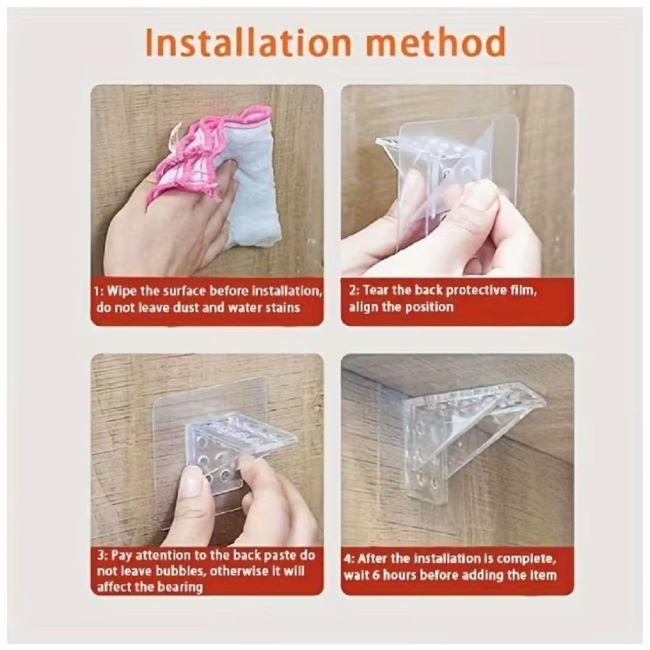 Installation method

1: Wipe the surface before installation, do not leave dust and water stains

2: Tear the back protective film, align the position

3: Pay attention to the back paste do not leave bubbles, otherwise it will affect the bearing

4: After the installation is complete, wait 6 hours before adding the item