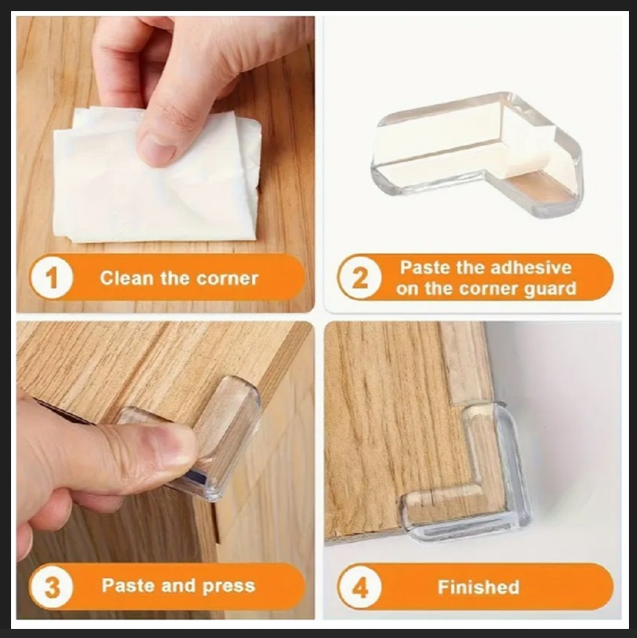 1 Clean the corner

2 Paste the adhesive on the corner guard

3 Paste and press

4 Finished