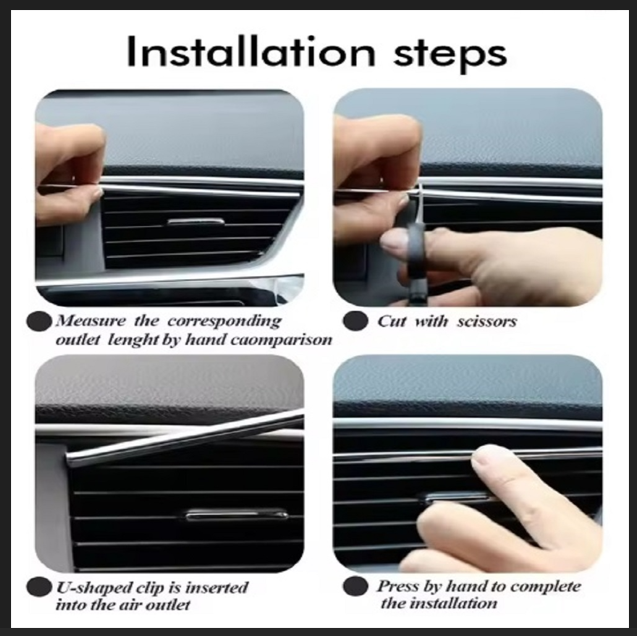 Installation steps

Measure the corresponding outlet lenght by hand caomparison

Cut with scissors

U-shaped clip is inserted into the air outlet

Press by hand to complete the installation