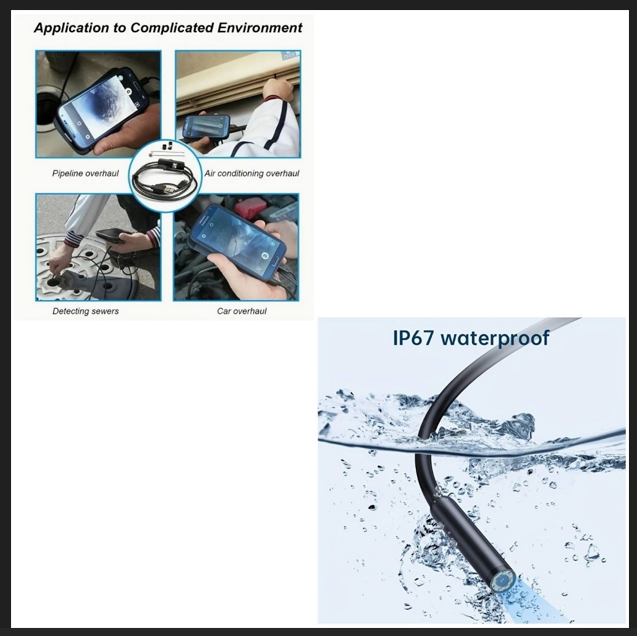 Application to Complicated Environment

Pipeline overhaul

Air conditioning overhaul

Detecting sewers

Car overhaul

IP67 waterproof