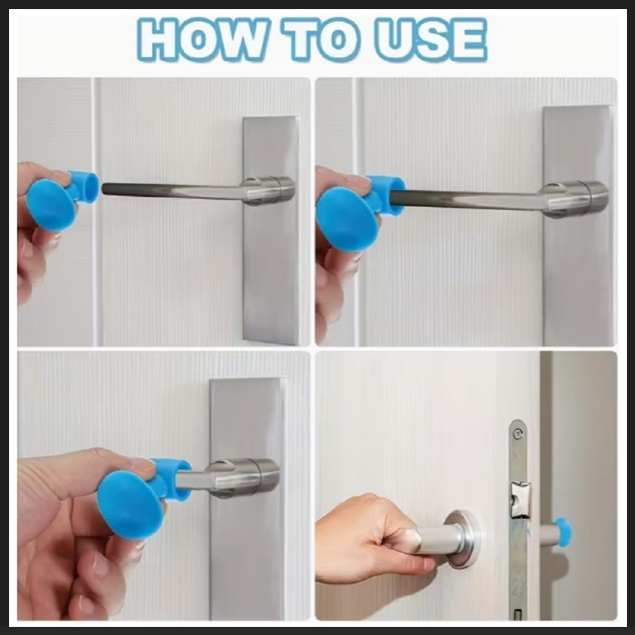 HOW TO USE