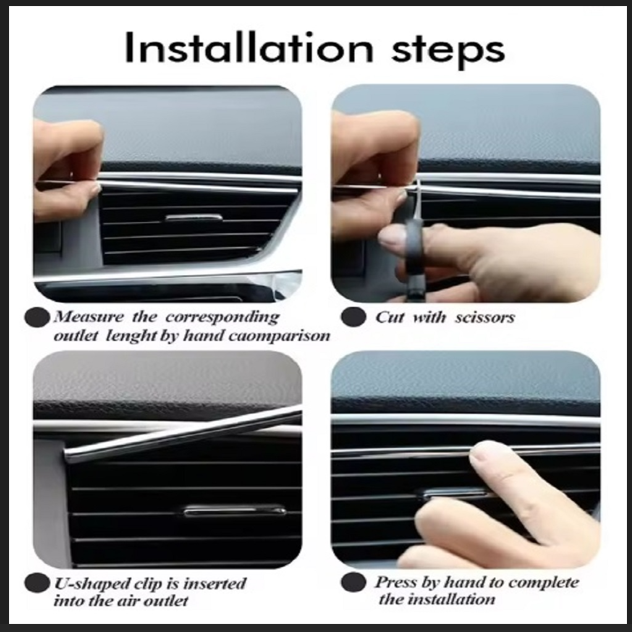 Installation steps

Measure the corresponding outlet lenght by hand caomparison

Cut with scissors

U-shaped clip is inserted into the air outlet

Press by hand to complete the installation