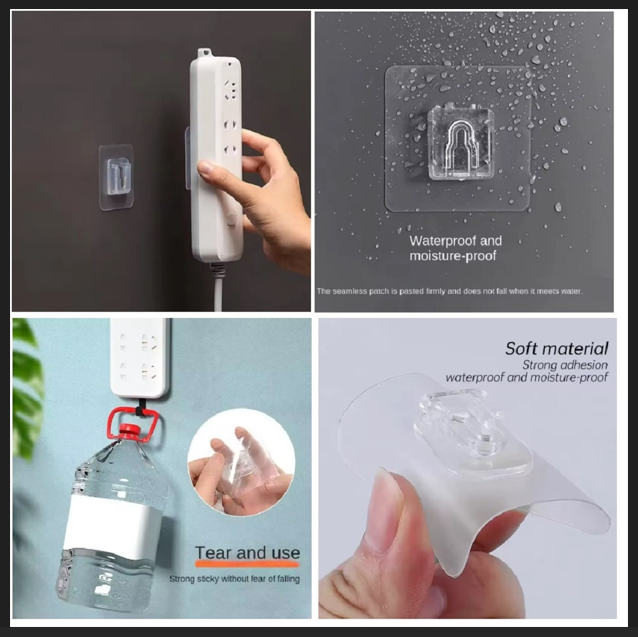 Waterproof and moisture-proof

The seamless patch is pasted firmly and does not fall when it meets water.

Tear and use

Strong sticky without fear of falling

Soft material
Strong adhesion
waterproof and moisture-proof