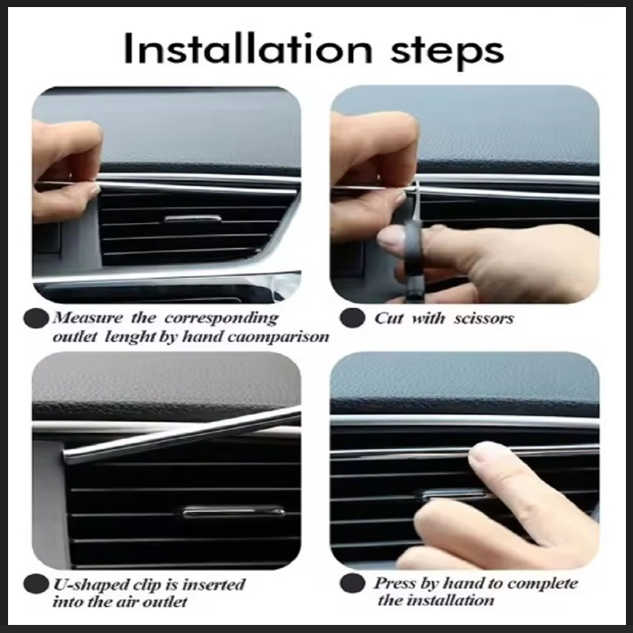 Installation steps

Measure the corresponding outlet lenght by hand caomparison

Cut with scissors

U-shaped clip is inserted into the air outlet

Press by hand to complete the installation