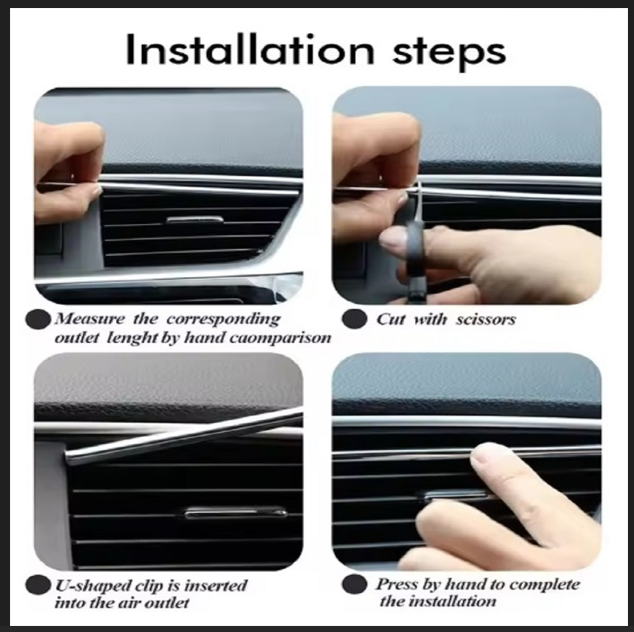 Installation steps

Measure the corresponding outlet lenght by hand caomparison

Cut with scissors

U-shaped clip is inserted into the air outlet

Press by hand to complete the installation