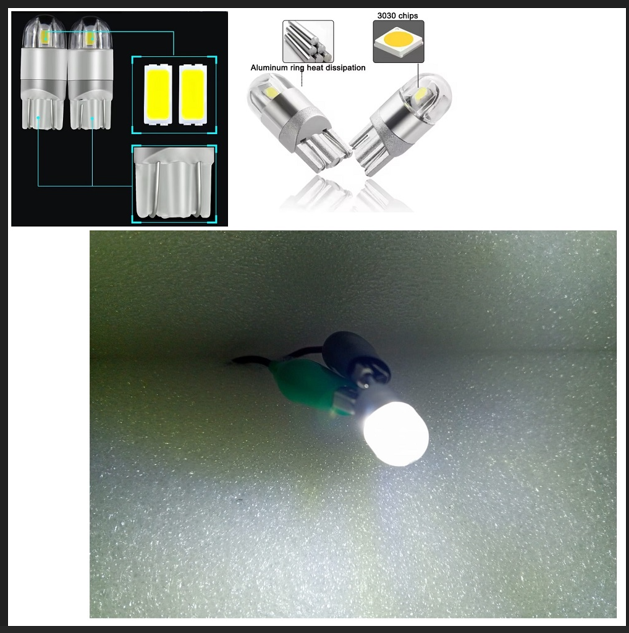 3030 chips

Aluminum ring heat dissipation