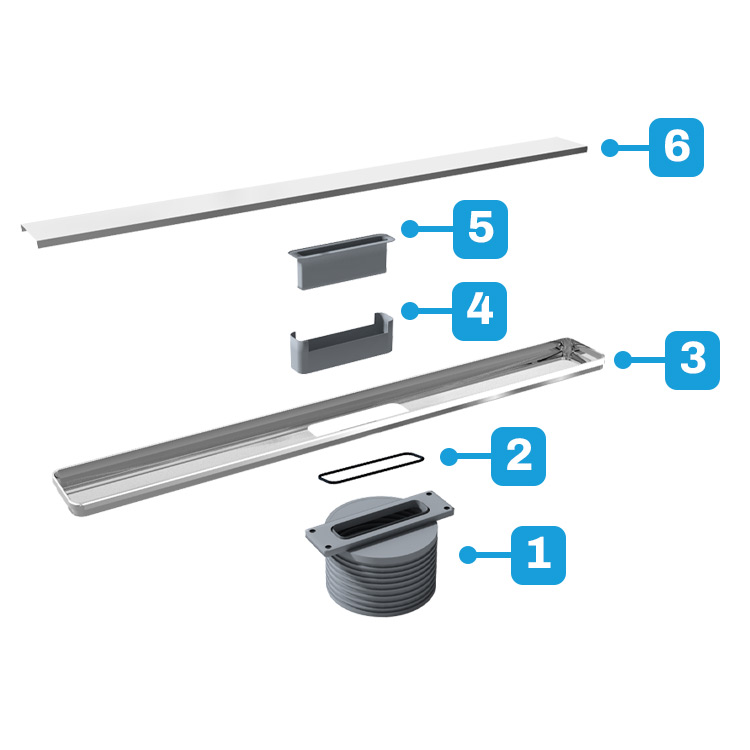 6
5
4
3
2
1