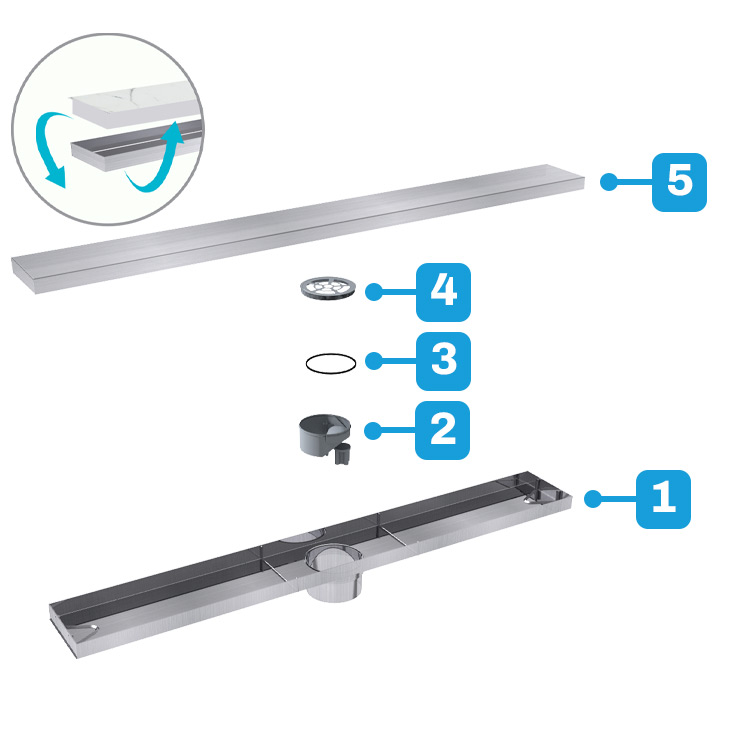 5

4

3

2

1