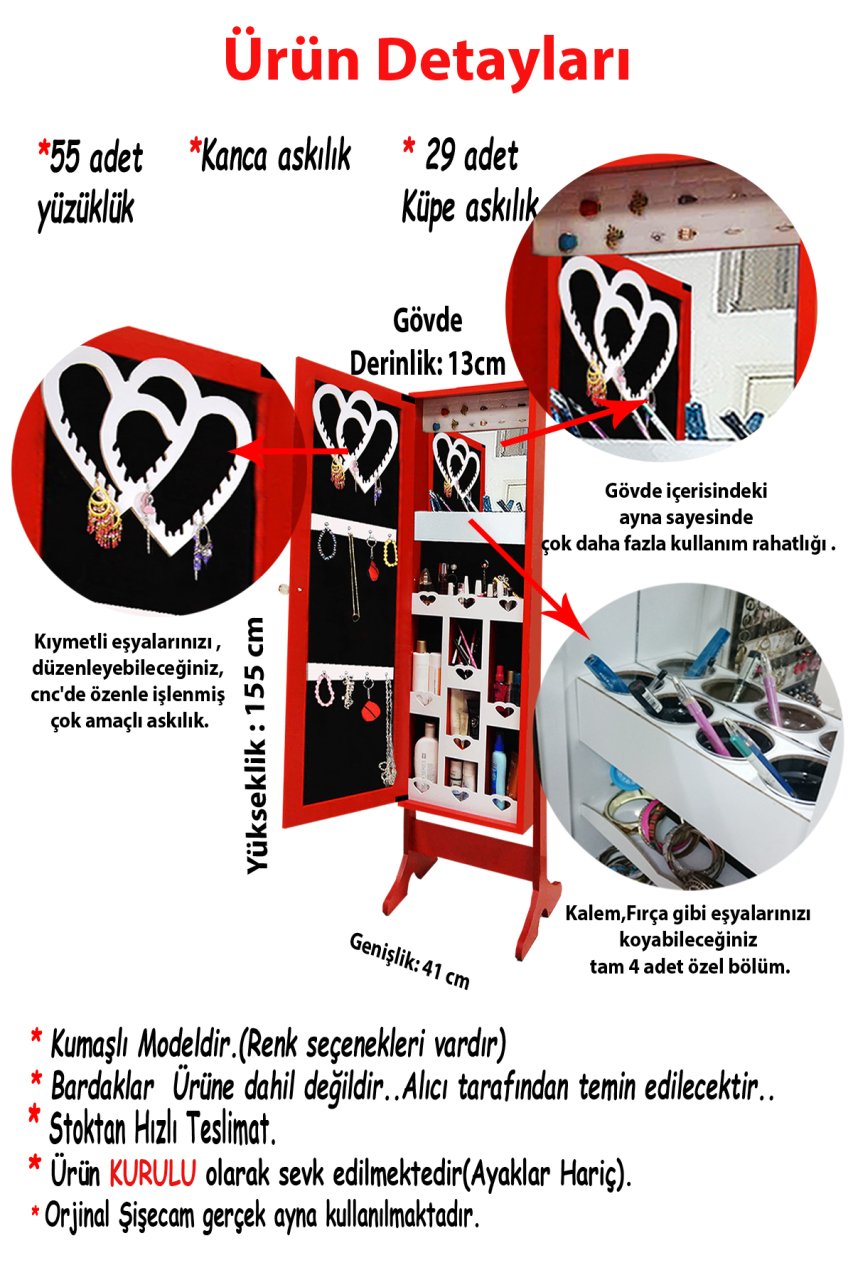 Ürün Detayları

*55 adet yüzüklük

*Kanca askılık

* 29 adet Küpe askılık

Gövde Derinlik: 13cm

Gövde içerisindeki ayna sayesinde çok daha fazla kullanım rahatlığı .

Kıymetli eşyalarınızı , düzenleyebileceğiniz, cnc'de özenle işlenmiş çok amaçlı askılık.

Yükseklik : 155 cm

Genişlik: 41 cm

Kalem,Fırça gibi eşyalarınızı koyabileceğiniz tam 4 adet özel bölüm.

* Kumaşlı Modeldir.(Renk seçenekleri vardır)
* Bardaklar Ürüne dahil değildir..Alıcı tarafından temin edilecektir..
* Stoktan Hızlı Teslimat.
* Ürün KURULU olarak sevk edilmektedir(Ayaklar Hariç).
* Orjinal Şişecam gerçek ayna kullanılmaktadır.