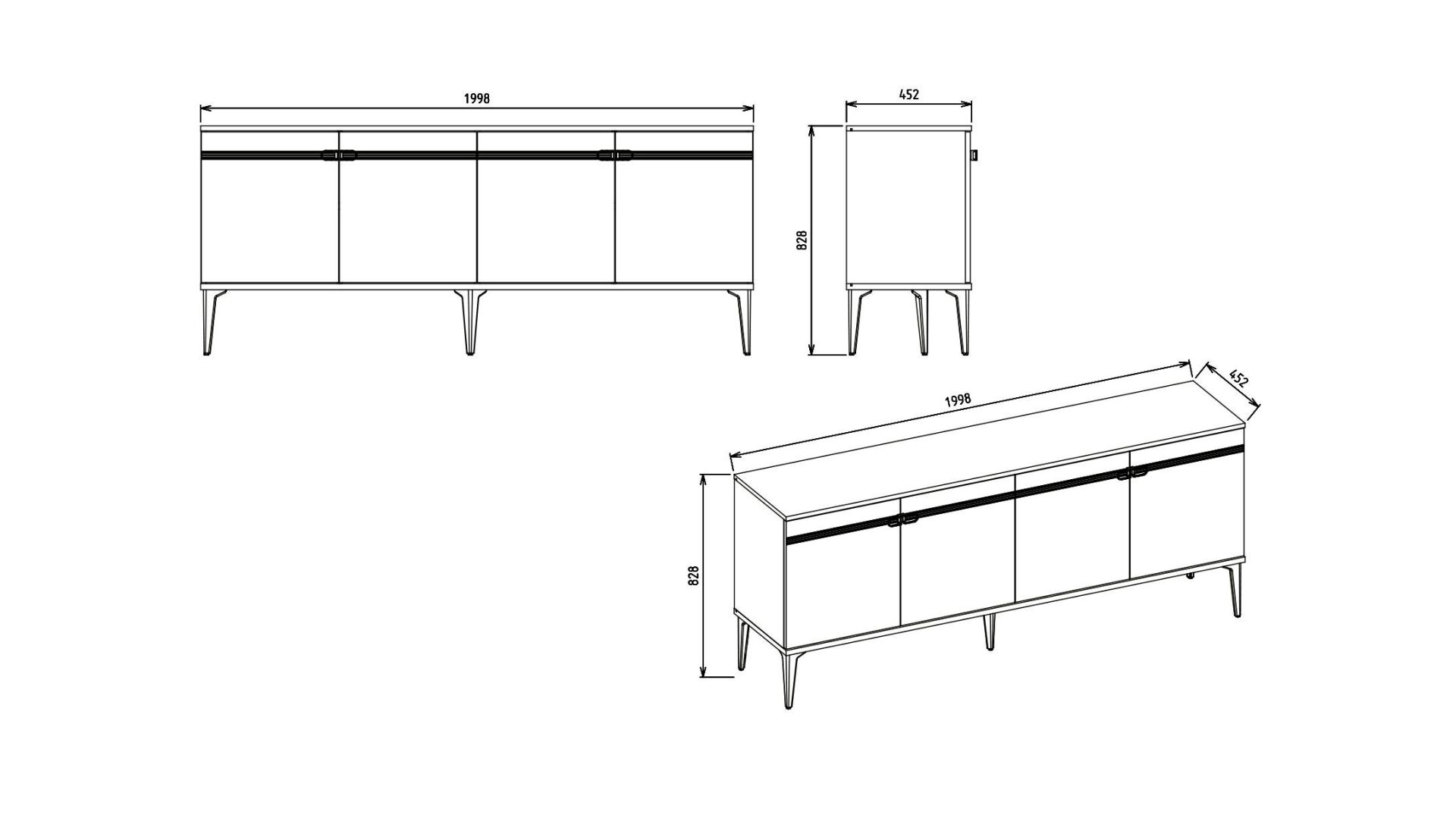 1998

452

828

1998

452

828