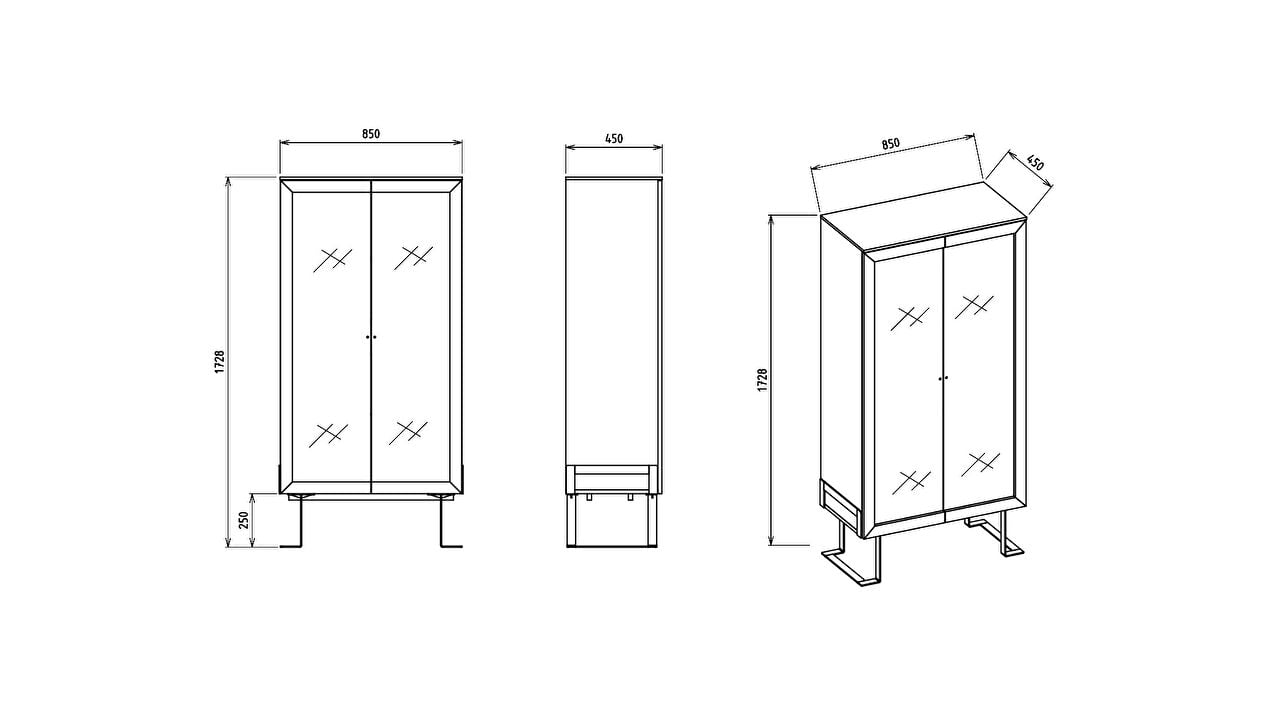 850
1728
250
450
850
450
1728