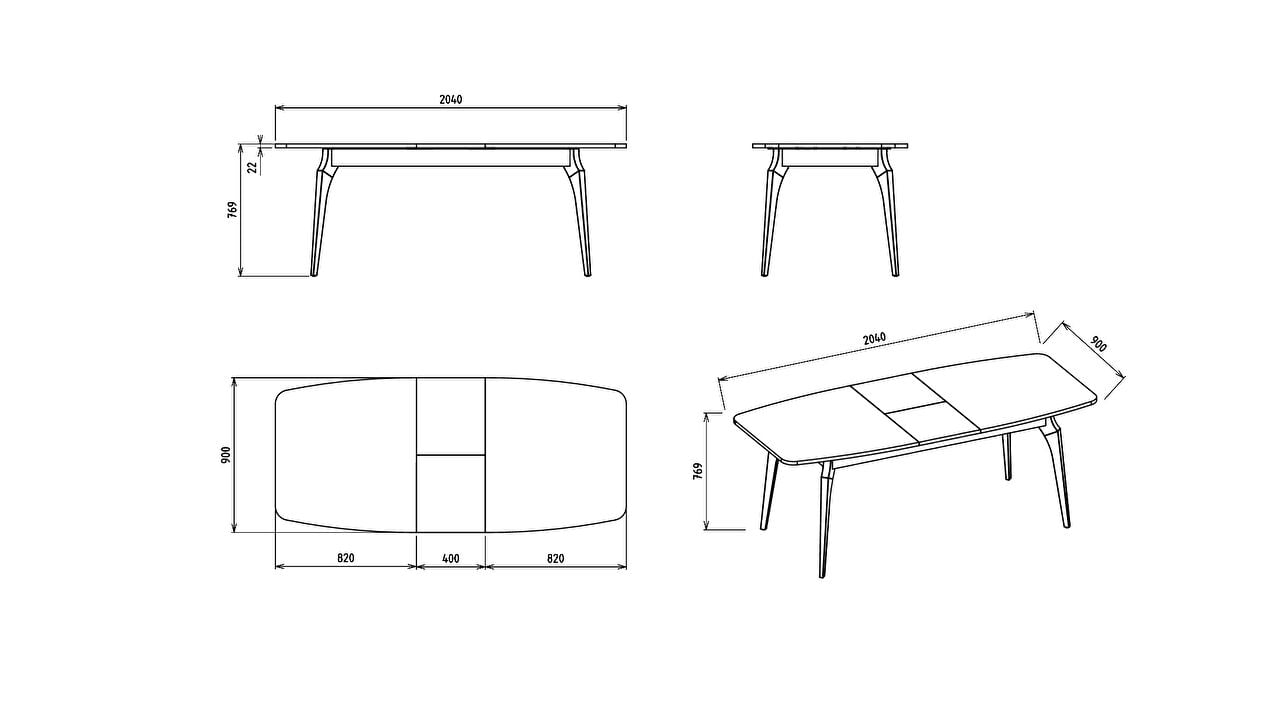 2040

22

769

900

820

400

820

2040

900

769