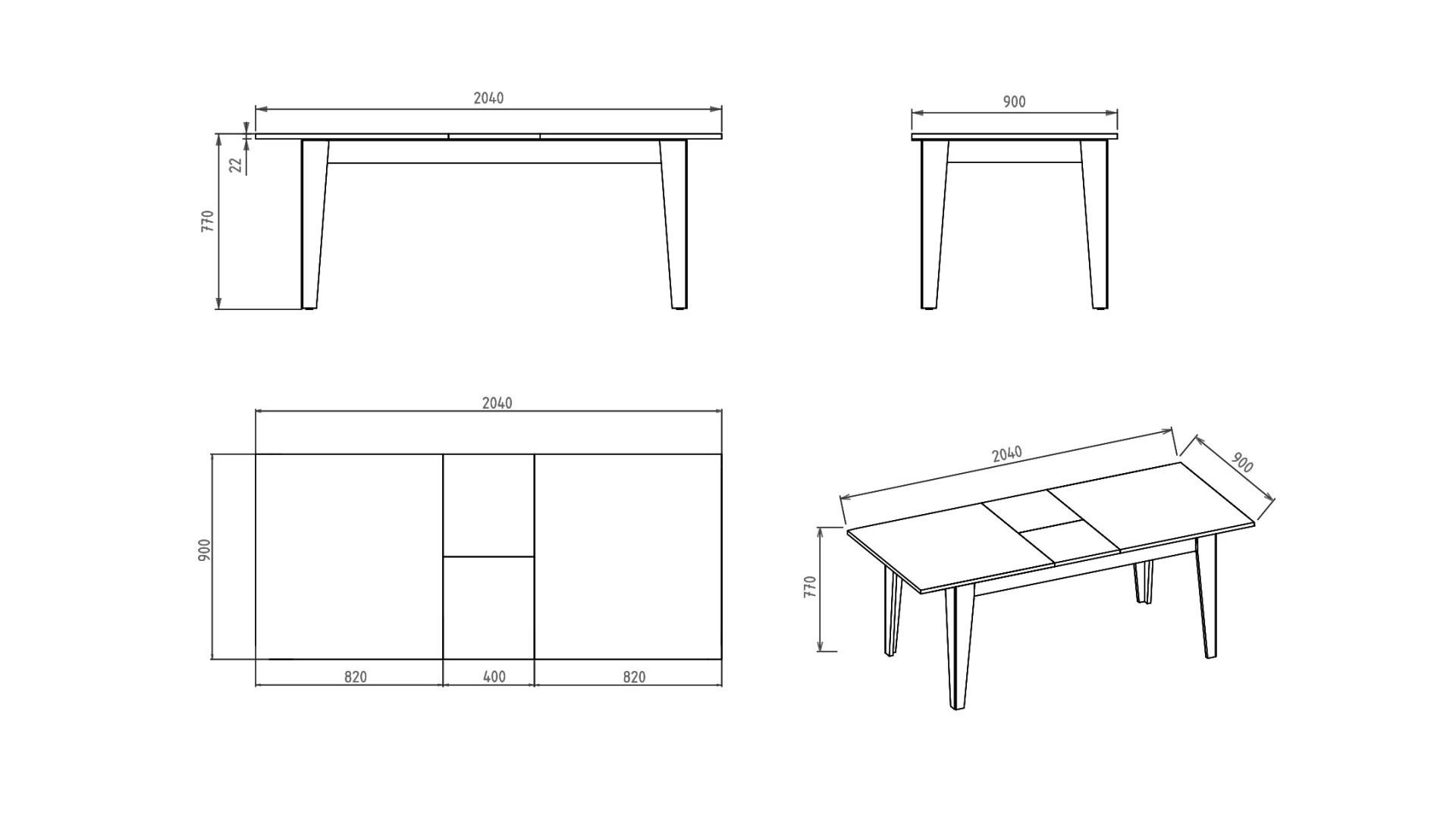 2040

22

770

900

2040

900

820

400

820

2040

900

770