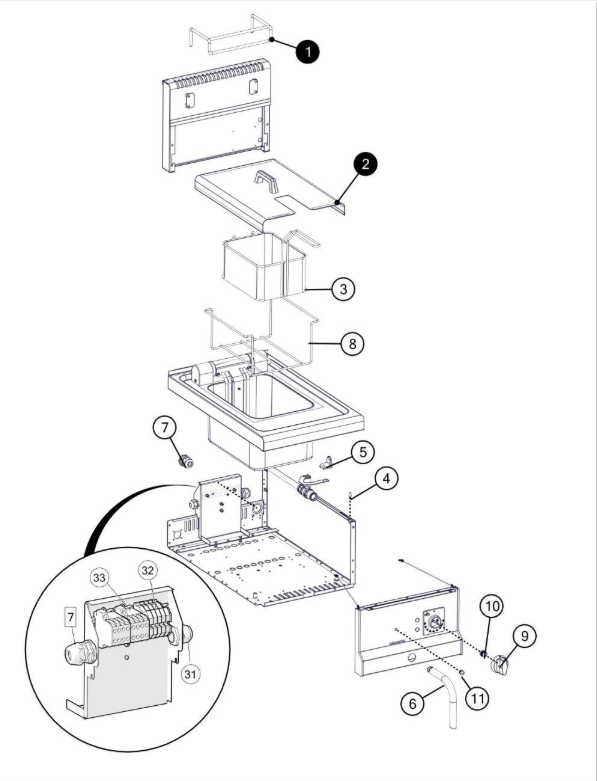 1
2
3
8
7
5
4
33
32
7
31
10
9
6
11